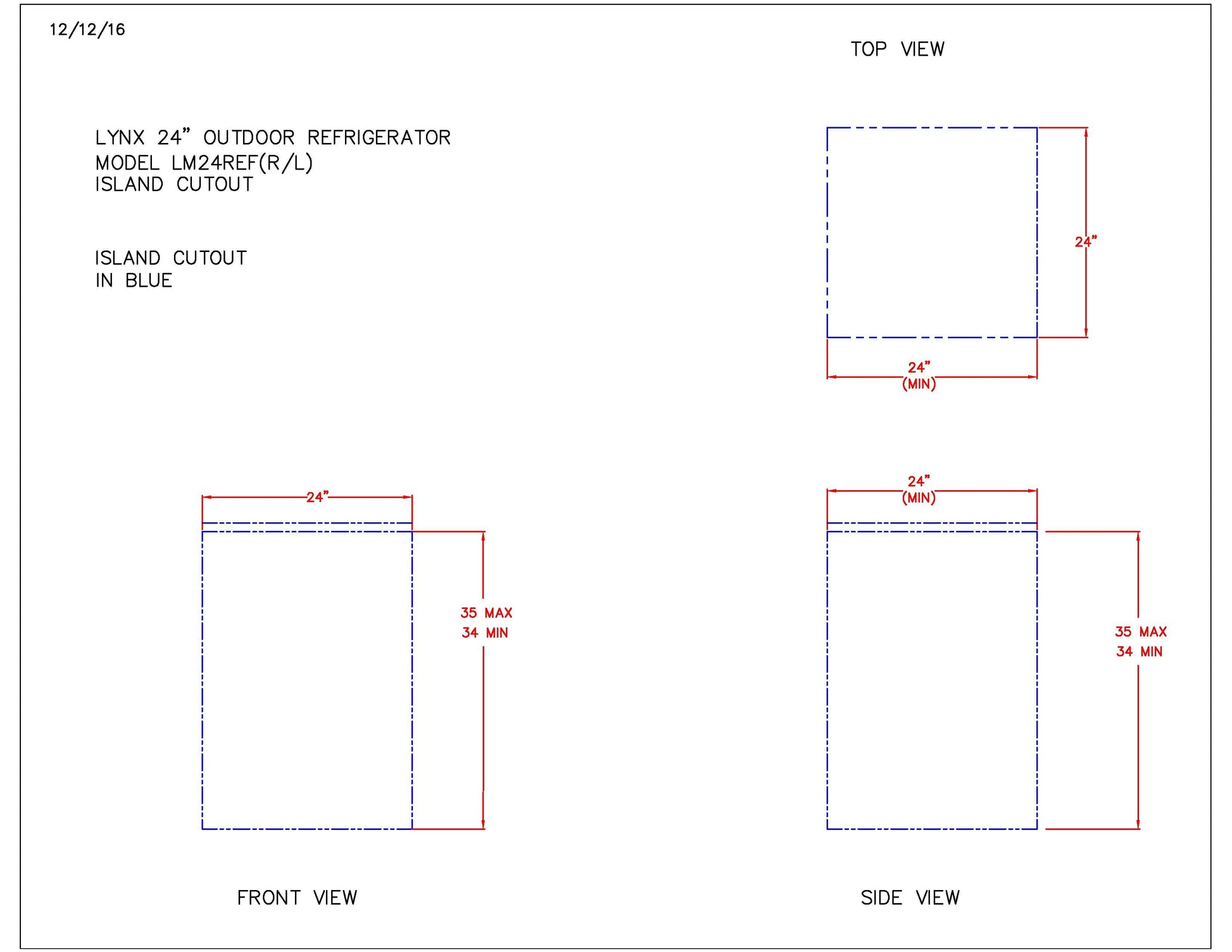 12/12/16

TOP VIEW

LYNX 24" OUTDOOR REFRIGERATOR
MODEL LM24REF(R/L)
ISLAND CUTOUT

ISLAND CUTOUT
IN BLUE

24"

24"
(MIN)

24"

35 MAX
34 MIN

24"
(MIN)

35 MAX
34 MIN

FRONT VIEW

SIDE VIEW