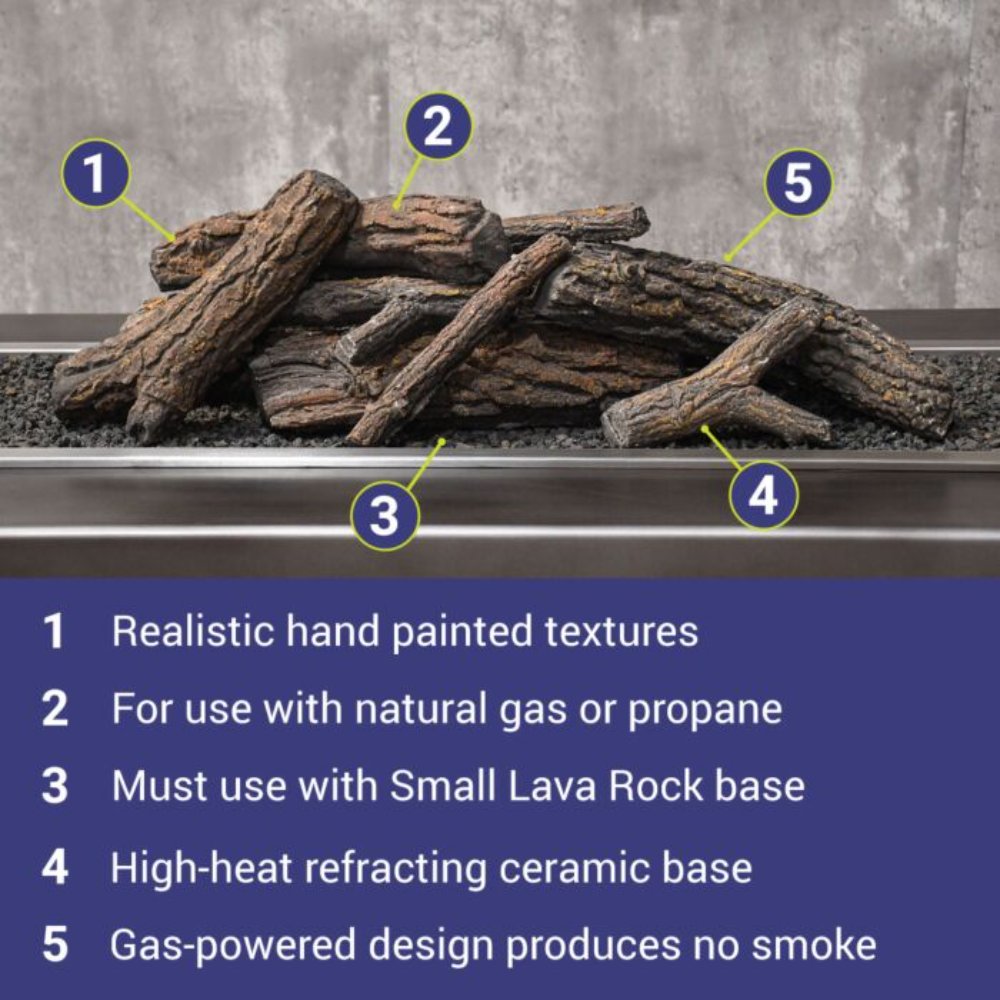 1

2

5

3

4

1 Realistic hand painted textures

2 For use with natural gas or propane

3 Must use with Small Lava Rock base

4 High-heat refracting ceramic base

5 Gas-powered design produces no smoke