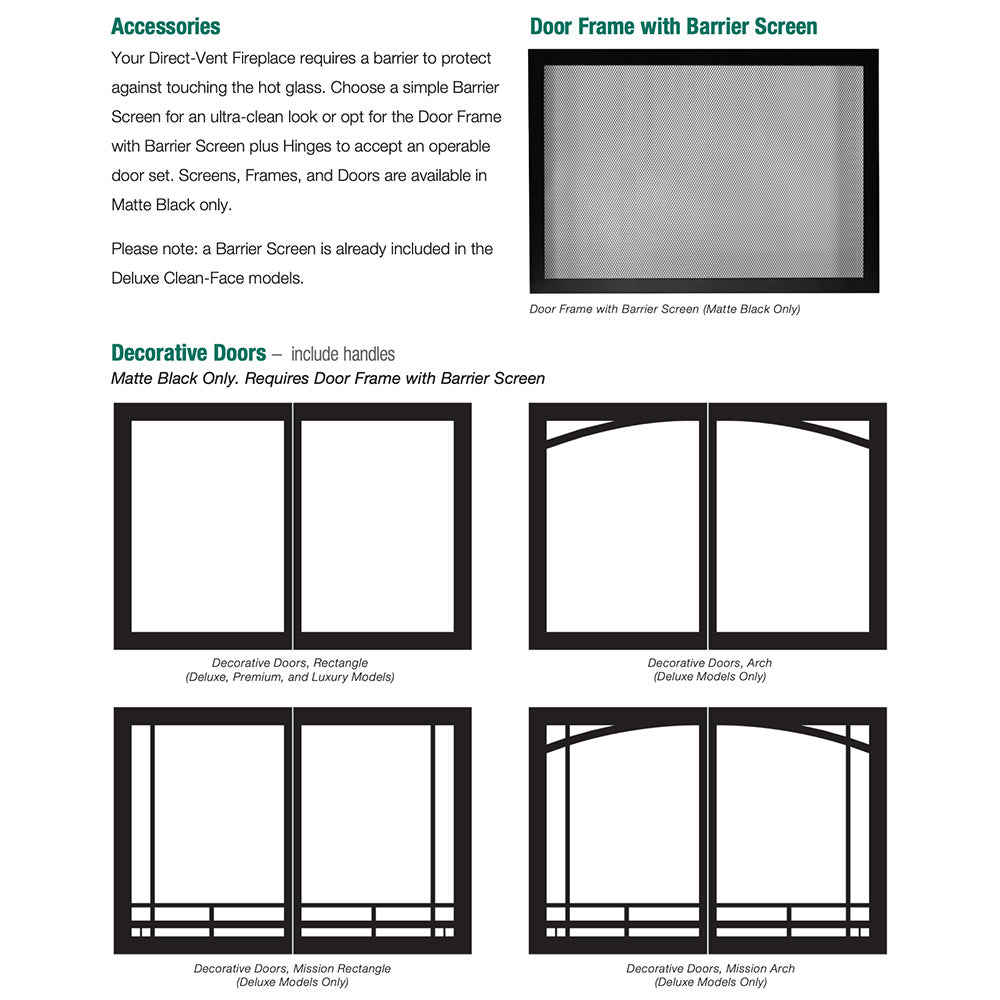 Accessories

Your Direct-Vent Fireplace requires a barrier to protect against touching the hot glass. Choose a simple Barrier Screen for an ultra-clean look or opt for the Door Frame with Barrier Screen plus Hinges to accept an operable door set. Screens, Frames, and Doors are available in Matte Black only.

Please note: a Barrier Screen is already included in the Deluxe Clean-Face models.

Door Frame with Barrier Screen

Door Frame with Barrier Screen (Matte Black Only)

Decorative Doors – include handles

Matte Black Only. Requires Door Frame with Barrier Screen

Decorative Doors, Rectangle
(Deluxe, Premium, and Luxury Models)

Decorative Doors, Arch
(Deluxe Models Only)

Decorative Doors, Mission Rectangle
(Deluxe Models Only)

Decorative Doors, Mission Arch
(Deluxe Models Only)