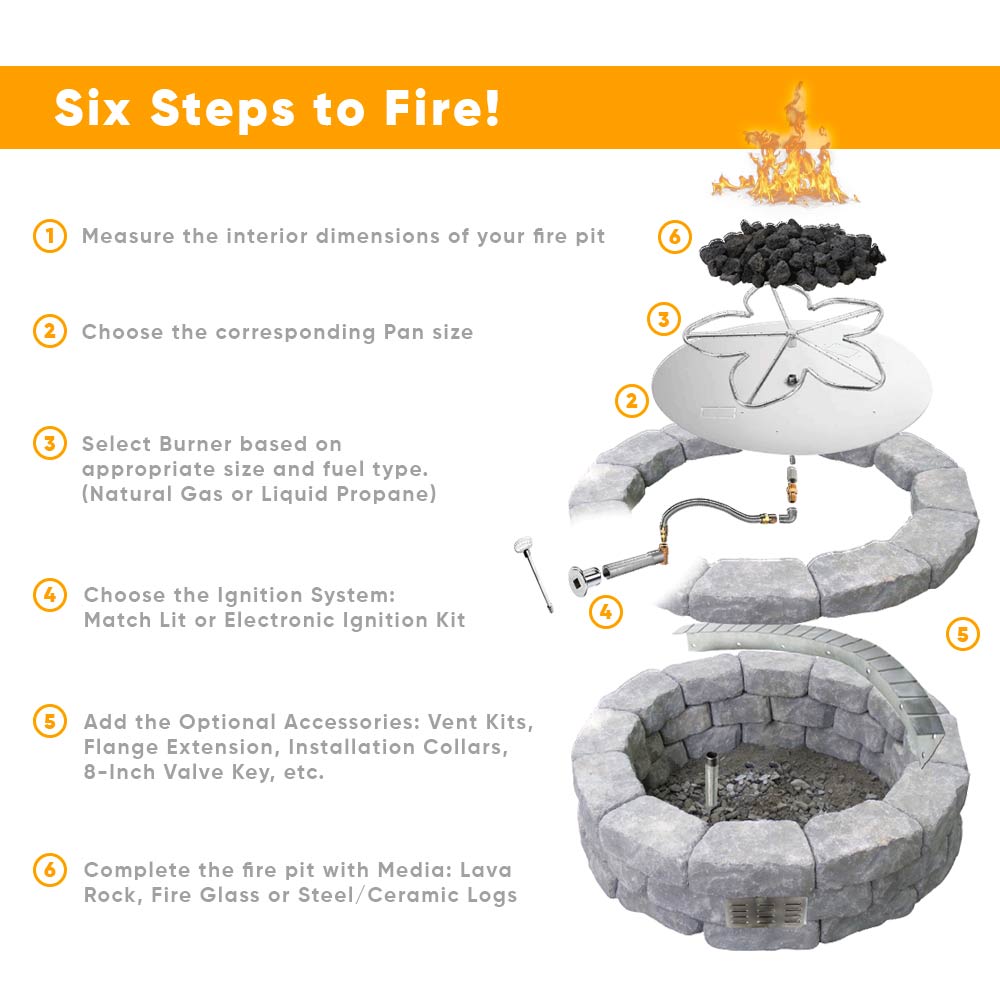 Six Steps to Fire!

1 Measure the interior dimensions of your fire pit

2 Choose the corresponding Pan size

3 Select Burner based on appropriate size and fuel type. (Natural Gas or Liquid Propane)

4 Choose the Ignition System: Match Lit or Electronic Ignition Kit

5 Add the Optional Accessories: Vent Kits, Flange Extension, Installation Collars, 8-Inch Valve Key, etc.

6 Complete the fire pit with Media: Lava Rock, Fire Glass or Steel/Ceramic Logs

6

3

2

4

5