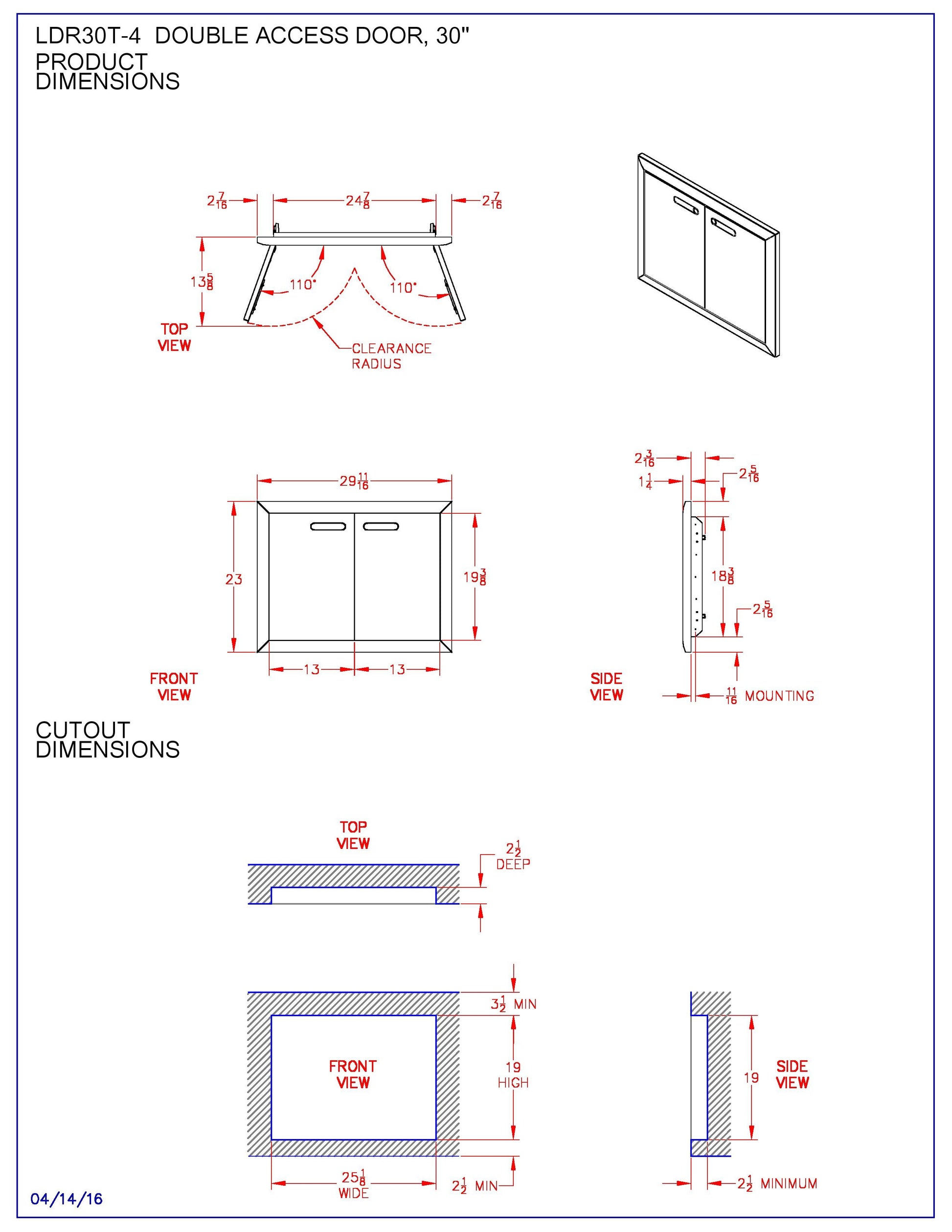 LDR30T-4 DOUBLE ACCESS DOOR, 30"
PRODUCT DIMENSIONS

$2\frac{7}{16}$
$24\frac{7}{8}$
$2\frac{7}{16}$
$13\frac{5}{8}$
110°
110°
TOP VIEW
CLEARANCE RADIUS

$29\frac{11}{16}$
23
$19\frac{3}{8}$
13
13
FRONT VIEW

$2\frac{3}{16}$
$1\frac{1}{4}$
$2\frac{5}{16}$
$18\frac{3}{8}$
$2\frac{5}{16}$
SIDE VIEW
$\frac{11}{16}$ MOUNTING

CUTOUT DIMENSIONS

TOP VIEW
$2\frac{1}{2}$ DEEP

$3\frac{1}{2}$ MIN
FRONT VIEW
19 HIGH
$25\frac{1}{8}$ WIDE
$2\frac{1}{2}$ MIN

19
SIDE VIEW
$2\frac{1}{2}$ MINIMUM

04/14/16