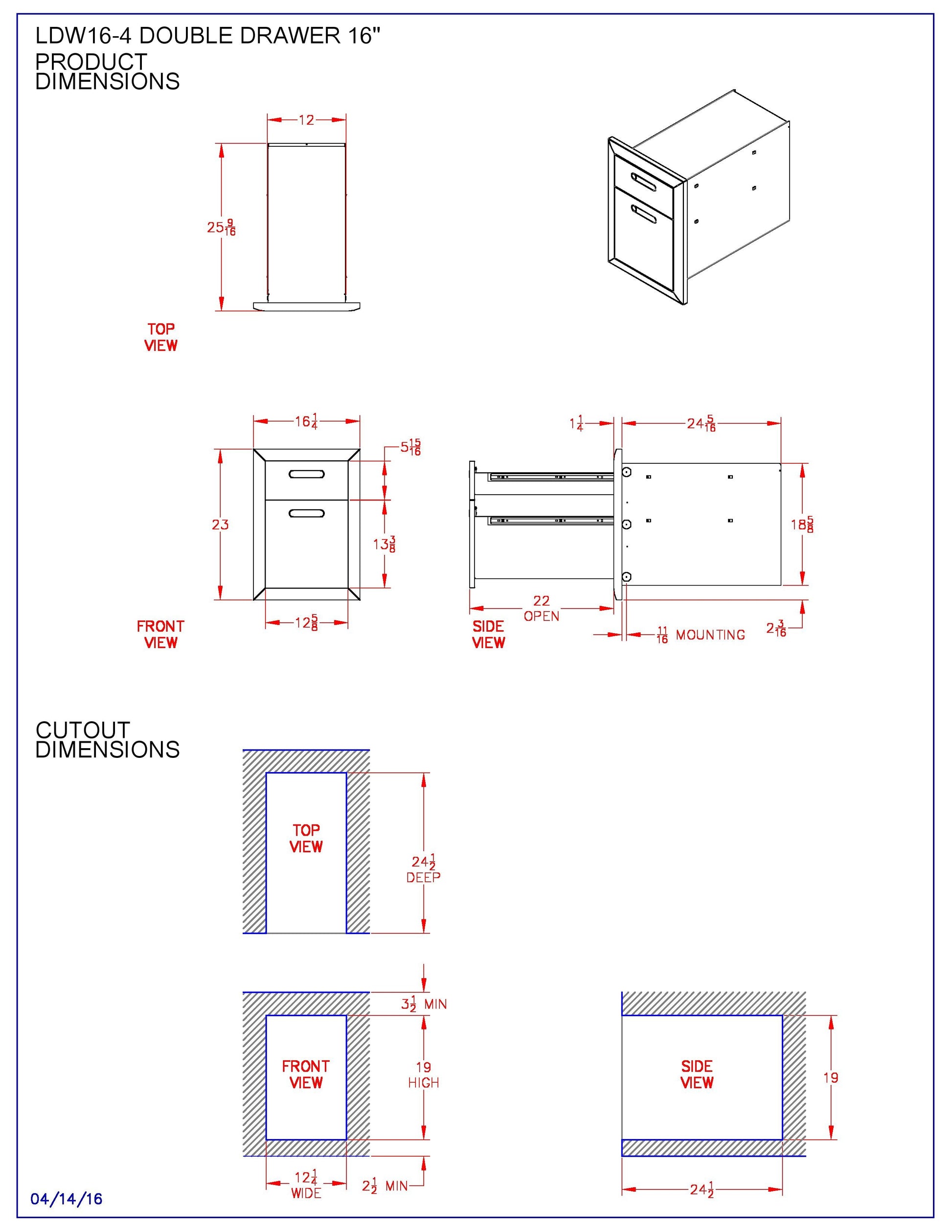 LDW16-4 DOUBLE DRAWER 16"
PRODUCT DIMENSIONS

12

$25\frac{9}{16}$

TOP VIEW

$16\frac{1}{4}$

$5\frac{15}{16}$

23

$13\frac{3}{8}$

$12\frac{5}{8}$

FRONT VIEW

$1\frac{1}{4}$

$24\frac{5}{16}$

$18\frac{5}{8}$

22 OPEN

SIDE VIEW

$\frac{11}{16}$ MOUNTING

$2\frac{3}{16}$

CUTOUT DIMENSIONS

TOP VIEW

$24\frac{1}{2}$ DEEP

$3\frac{1}{2}$ MIN

FRONT VIEW

19 HIGH

$12\frac{1}{4}$ WIDE

$2\frac{1}{2}$ MIN

SIDE VIEW

19

$24\frac{1}{2}$

04/14/16