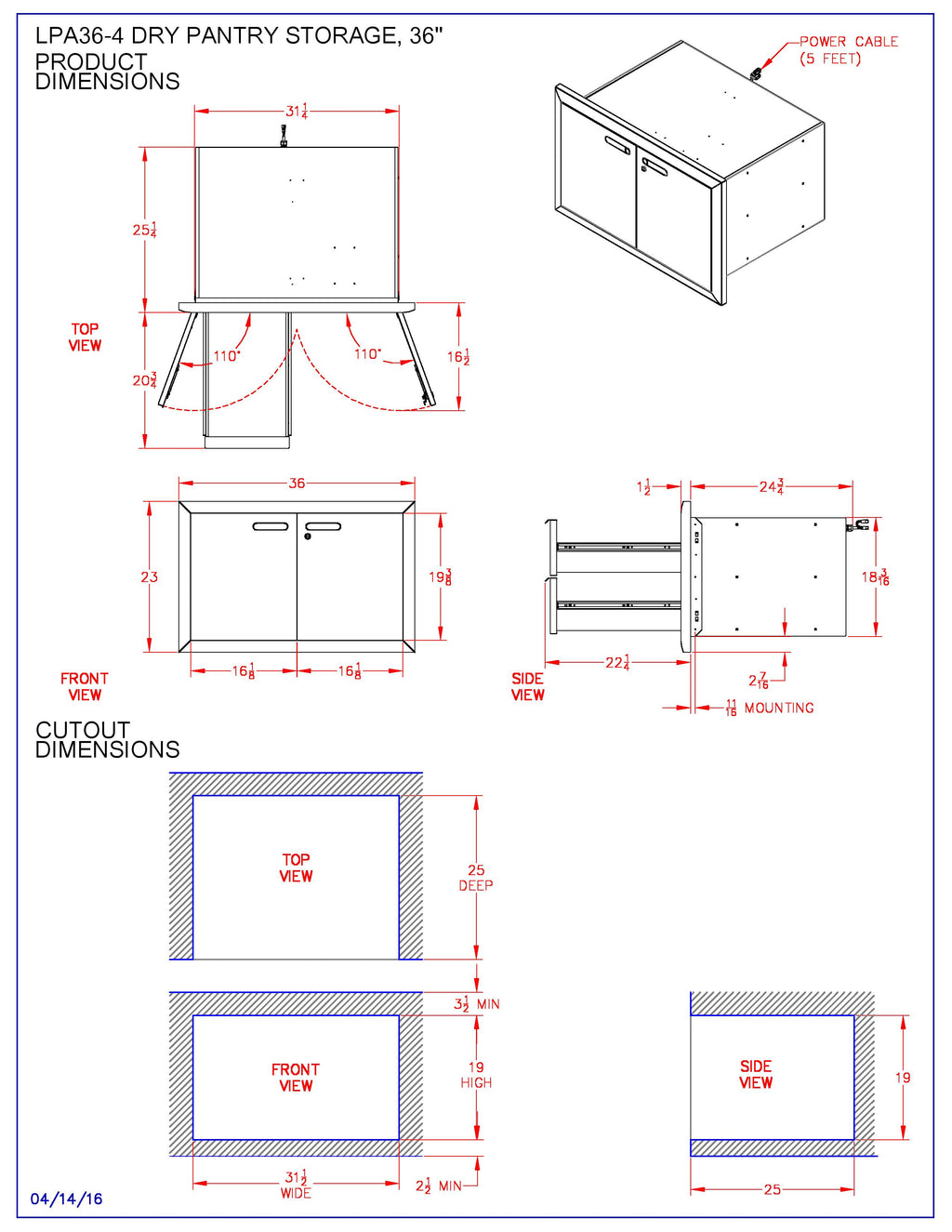 LPA36-4 DRY PANTRY STORAGE, 36"
PRODUCT DIMENSIONS

POWER CABLE (5 FEET)

$31\frac{1}{4}$

$25\frac{1}{4}$

TOP VIEW

110°

110°

$16\frac{1}{2}$

$20\frac{3}{4}$

36

23

$19\frac{3}{8}$

$16\frac{1}{8}$

$16\frac{1}{8}$

FRONT VIEW

$1\frac{1}{2}$

$24\frac{3}{4}$

$18\frac{3}{16}$

$22\frac{1}{4}$

$2\frac{7}{16}$

SIDE VIEW

$\frac{11}{16}$ MOUNTING

CUTOUT DIMENSIONS

TOP VIEW

25 DEEP

$3\frac{1}{2}$ MIN

FRONT VIEW

19 HIGH

$31\frac{1}{2}$ WIDE

$2\frac{1}{2}$ MIN

SIDE VIEW

19

25

04/14/16