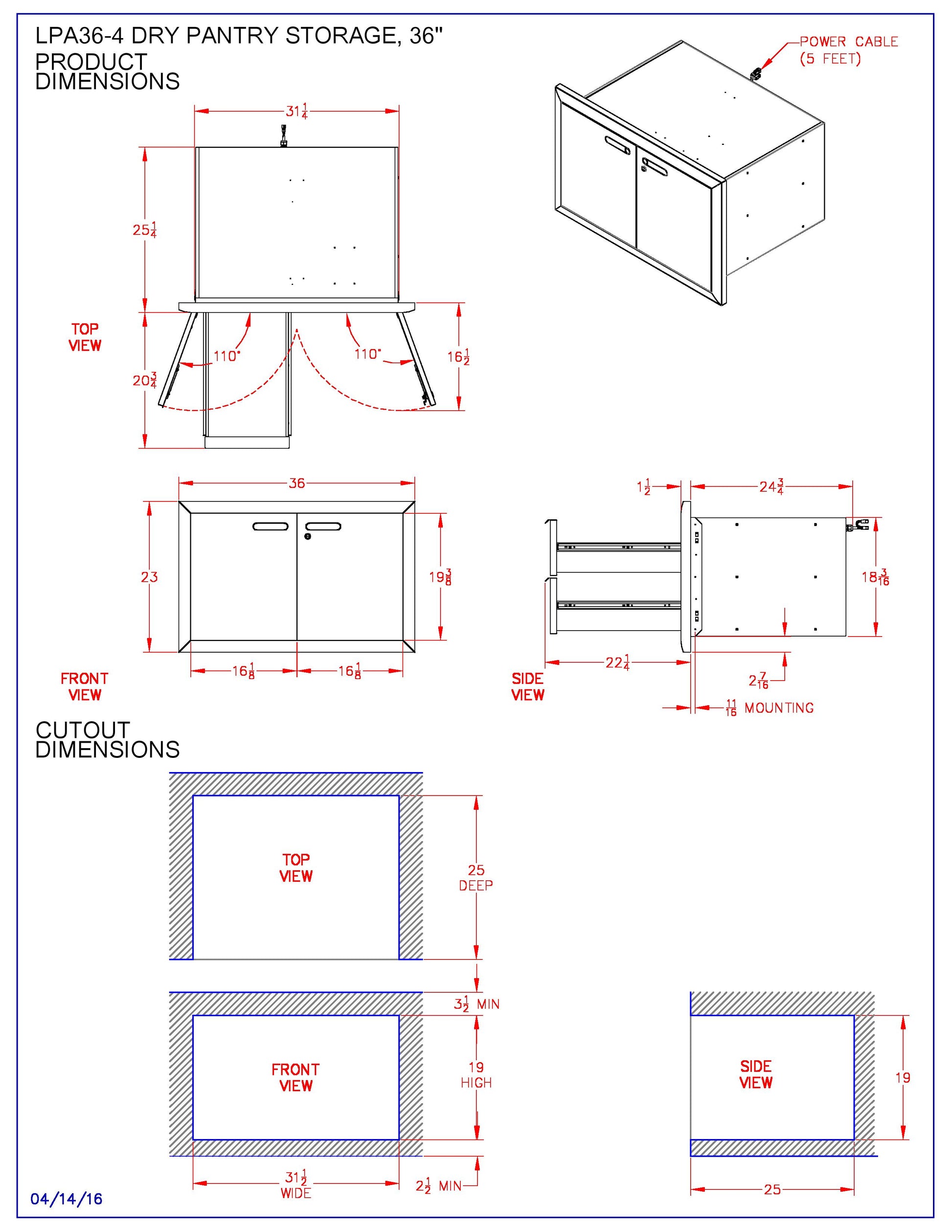 LPA36-4 DRY PANTRY STORAGE, 36"
PRODUCT
DIMENSIONS

POWER CABLE
(5 FEET)

$31\frac{1}{4}$

$25\frac{1}{4}$

TOP
VIEW

110°

110°

$16\frac{1}{2}$

$20\frac{3}{4}$

36

23

$19\frac{3}{8}$

$16\frac{1}{8}$

$16\frac{1}{8}$

FRONT
VIEW

$1\frac{1}{2}$

$24\frac{3}{4}$

$18\frac{3}{16}$

$22\frac{1}{4}$

$2\frac{7}{16}$

SIDE
VIEW

$\frac{11}{16}$ MOUNTING

CUTOUT
DIMENSIONS

TOP
VIEW

25
DEEP

$3\frac{1}{2}$ MIN

FRONT
VIEW

19
HIGH

$31\frac{1}{2}$
WIDE

$2\frac{1}{2}$ MIN

SIDE
VIEW

19

25

04/14/16