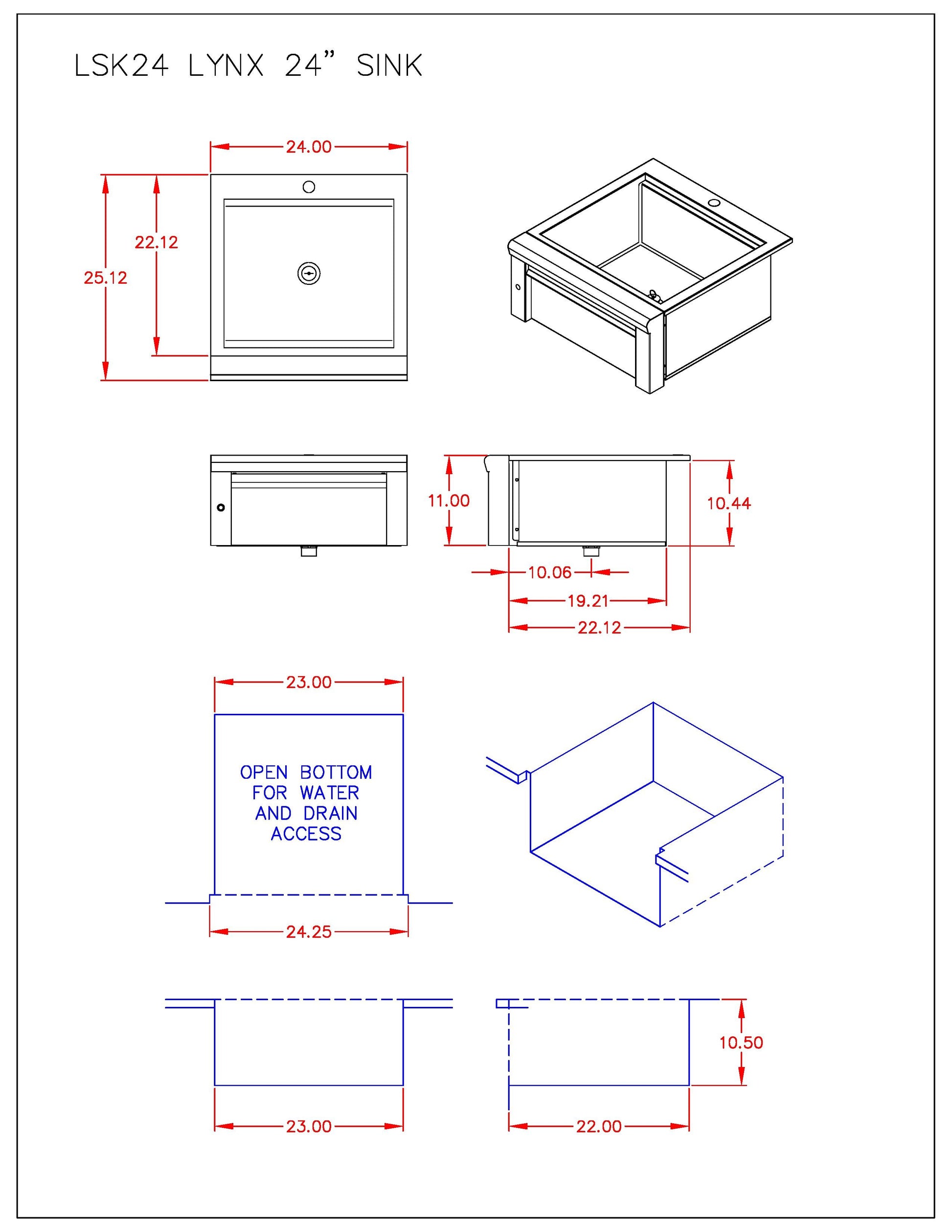 LSK24 LYNX 24" SINK

24.00

22.12

25.12

11.00

10.44

10.06

19.21

22.12

23.00

OPEN BOTTOM FOR WATER AND DRAIN ACCESS

24.25

10.50

23.00

22.00