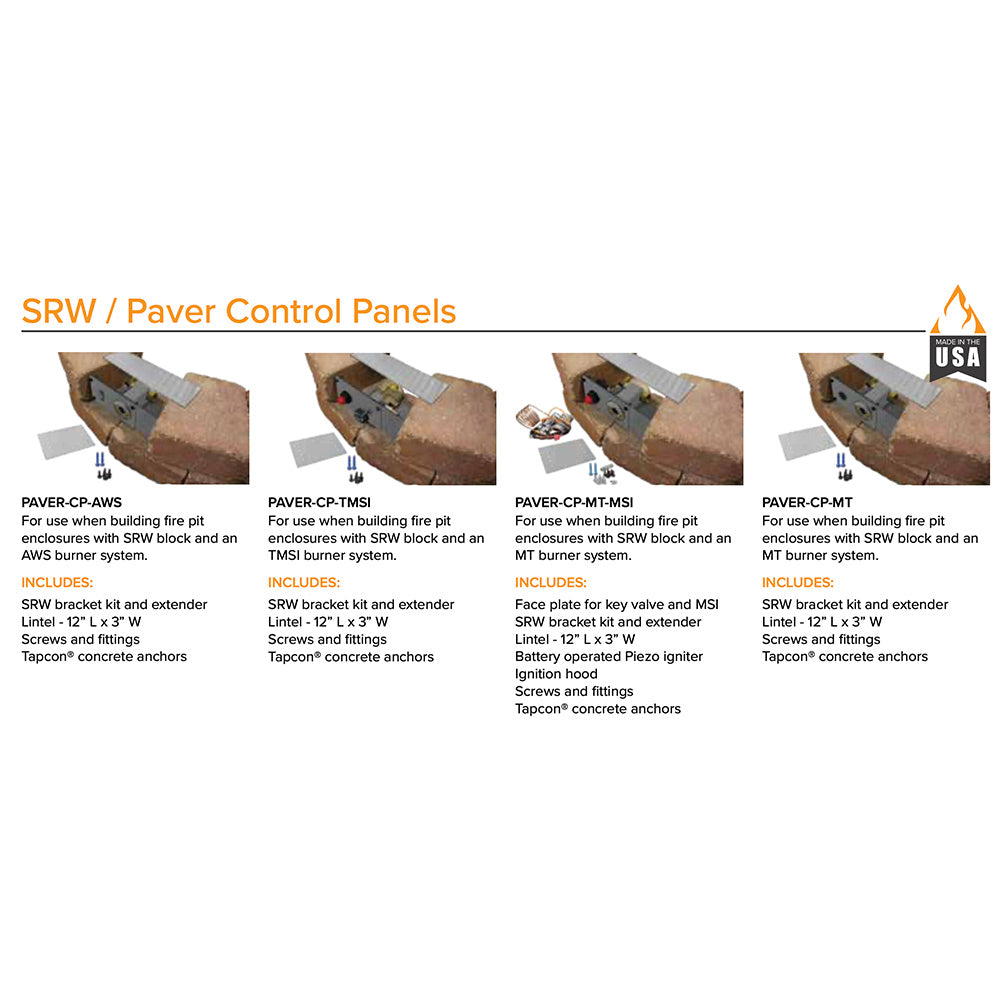 SRW / Paver Control Panels

MADE IN THE USA

PAVER-CP-AWS
For use when building fire pit enclosures with SRW block and an AWS burner system.

INCLUDES:
SRW bracket kit and extender
Lintel - 12" L x 3" W
Screws and fittings
Tapcon® concrete anchors

PAVER-CP-TMSI
For use when building fire pit enclosures with SRW block and an TMSI burner system.

INCLUDES:
SRW bracket kit and extender
Lintel - 12" L x 3" W
Screws and fittings
Tapcon® concrete anchors

PAVER-CP-MT-MSI
For use when building fire pit enclosures with SRW block and an MT burner system.

INCLUDES:
Face plate for key valve and MSI
SRW bracket kit and extender
Lintel - 12" L x 3" W
Battery operated Piezo igniter
Ignition hood
Screws and fittings
Tapcon® concrete anchors

PAVER-CP-MT
For use when building fire pit enclosures with SRW block and an MT burner system.

INCLUDES:
SRW bracket kit and extender
Lintel - 12" L x 3" W
Screws and fittings
Tapcon® concrete anchors