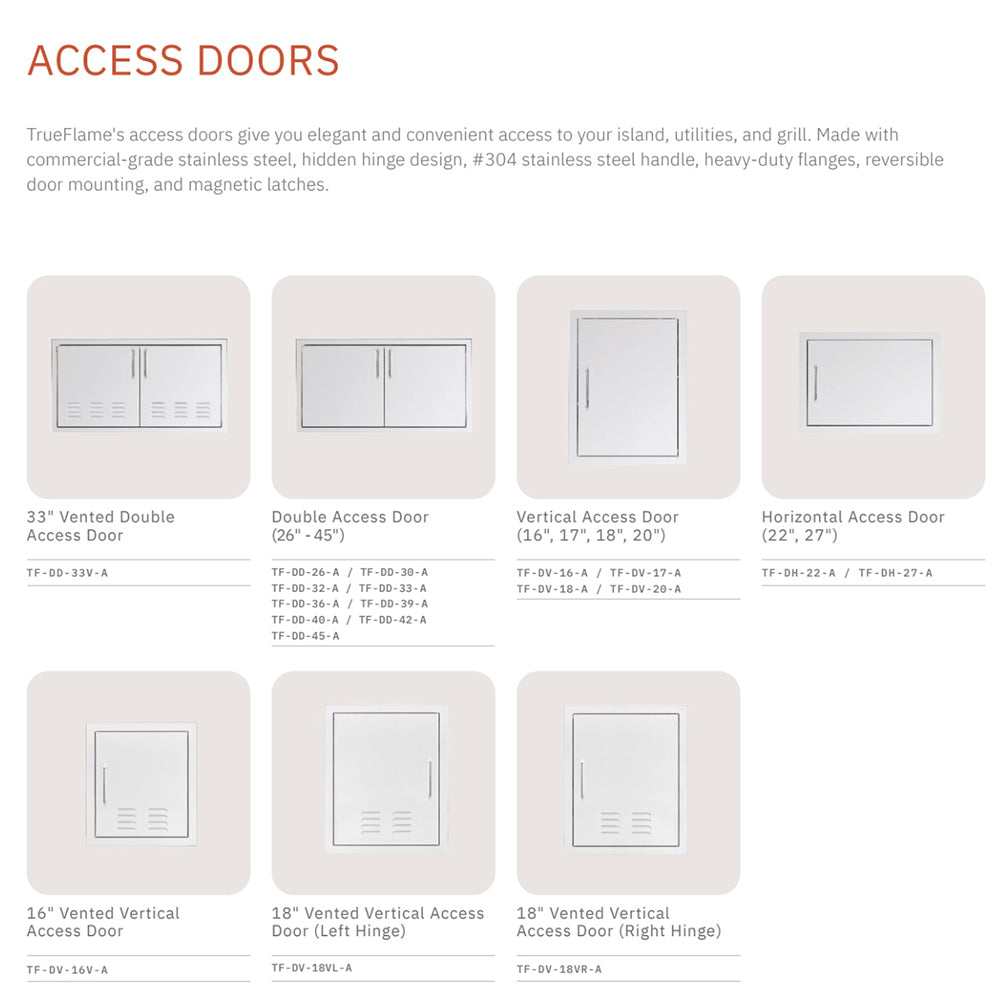 ACCESS DOORS

TrueFlame's access doors give you elegant and convenient access to your island, utilities, and grill. Made with commercial-grade stainless steel, hidden hinge design, #304 stainless steel handle, heavy-duty flanges, reversible door mounting, and magnetic latches.

33" Vented Double Access Door

TF-DD-33V-A

Double Access Door (26" - 45")

TF-DD-26-A / TF-DD-30-A
TF-DD-32-A / TF-DD-33-A
TF-DD-36-A / TF-DD-39-A
TF-DD-40-A / TF-DD-42-A
TF-DD-45-A

Vertical Access Door (16", 17", 18", 20")

TF-DV-16-A / TF-DV-17-A
TF-DV-18-A / TF-DV-20-A

Horizontal Access Door (22", 27")

TF-DH-22-A / TF-DH-27-A

16" Vented Vertical Access Door

TF-DV-16V-A

18" Vented Vertical Access Door (Left Hinge)

TF-DV-18VL-A

18" Vented Vertical Access Door (Right Hinge)

TF-DV-18VR-A