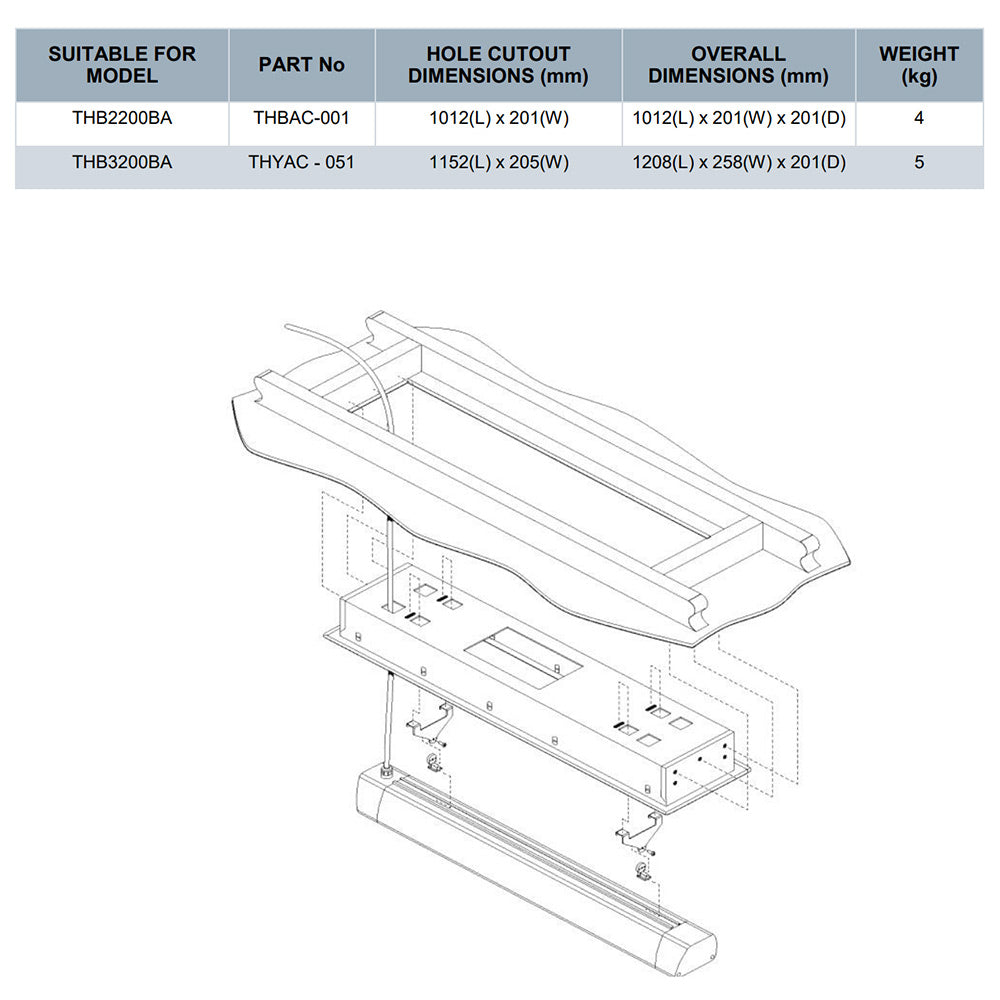 | SUITABLE FOR MODEL | PART No | HOLE CUTOUT DIMENSIONS (mm) | OVERALL DIMENSIONS (mm) | WEIGHT (kg) |
|---|---|---|---|---|
| THB2200BA | THBAC-001 | 1012(L) x 201(W) | 1012(L) x 201(W) x 201(D) | 4 |
| THB3200BA | THYAC - 051 | 1152(L) x 205(W) | 1208(L) x 258(W) x 201(D) | 5 |